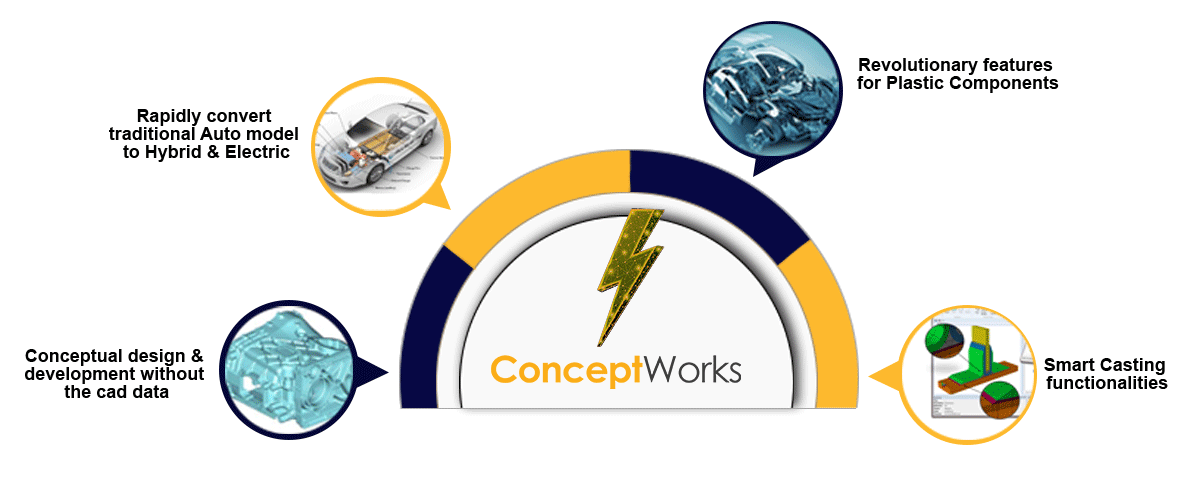 Rapidly convert traditional Auto model to Hybrid & Electric

Revolutionary features for Plastic Components

Conceptual design & development without the cad data

ConceptWorks

Smart Casting functionalities